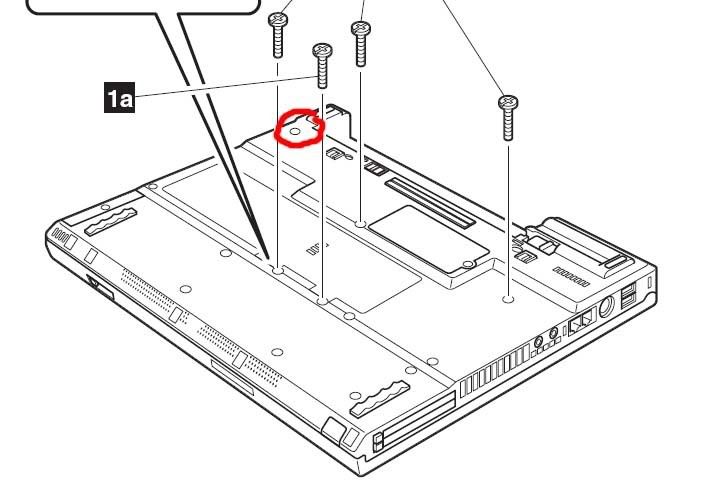 1a